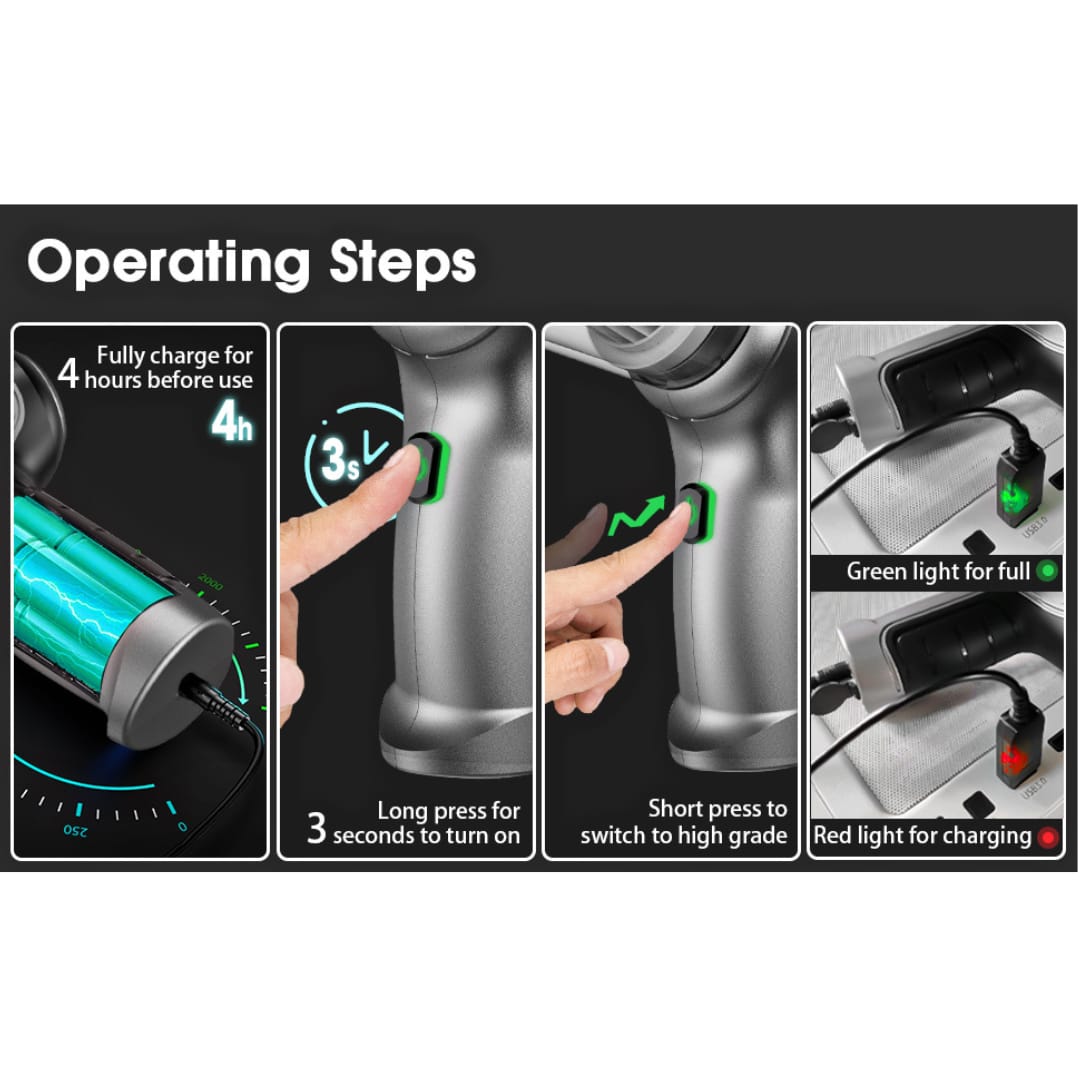 Operating Steps

Fully charge for 4 hours before use

4h

2000

250

0

3s

Long press for 3 seconds to turn on

Short press to switch to high grade

USB3.0

Green light for full

USB3.0

Red light for charging